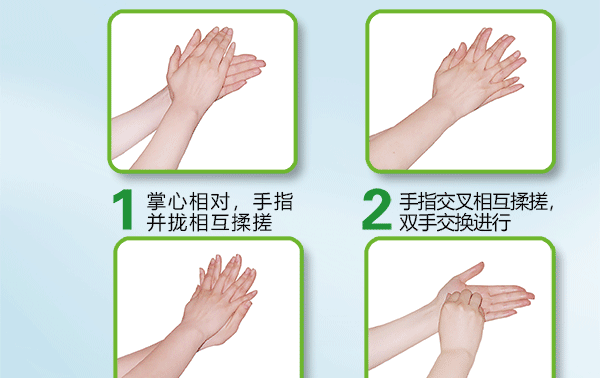 1 掌心相对，手指并拢相互揉搓

2 手指交叉相互揉搓，双手交换进行